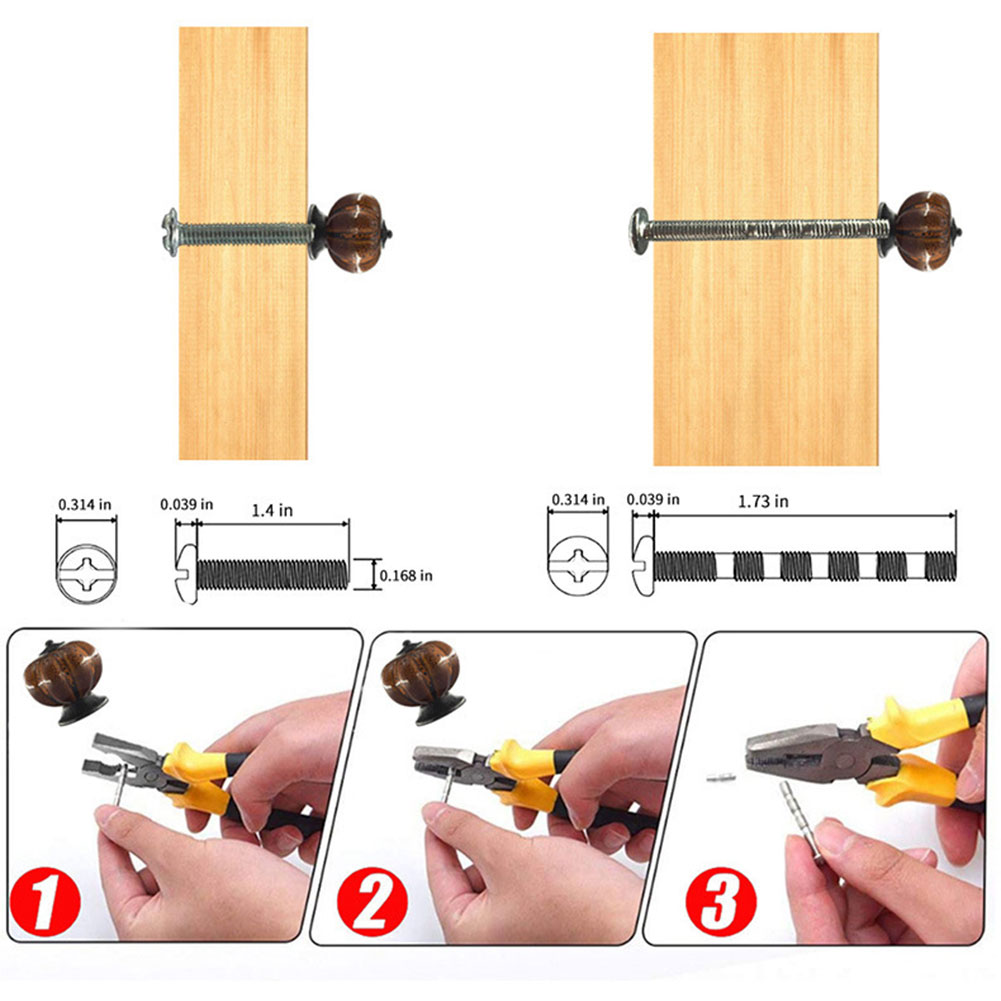 0.314 in
0.039 in
1.4 in
0.168 in
0.314 in
0.039 in
1.73 in
1
2
3